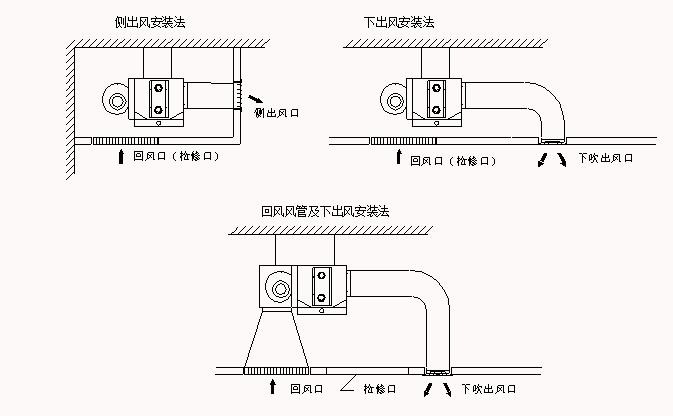 侧出风安装法

侧出风口

回风口（检修口）

下出风安装法

回风口（检修口）

下吹出风口

回风风管及下出风安装法

回风口

检修口

下吹出风口