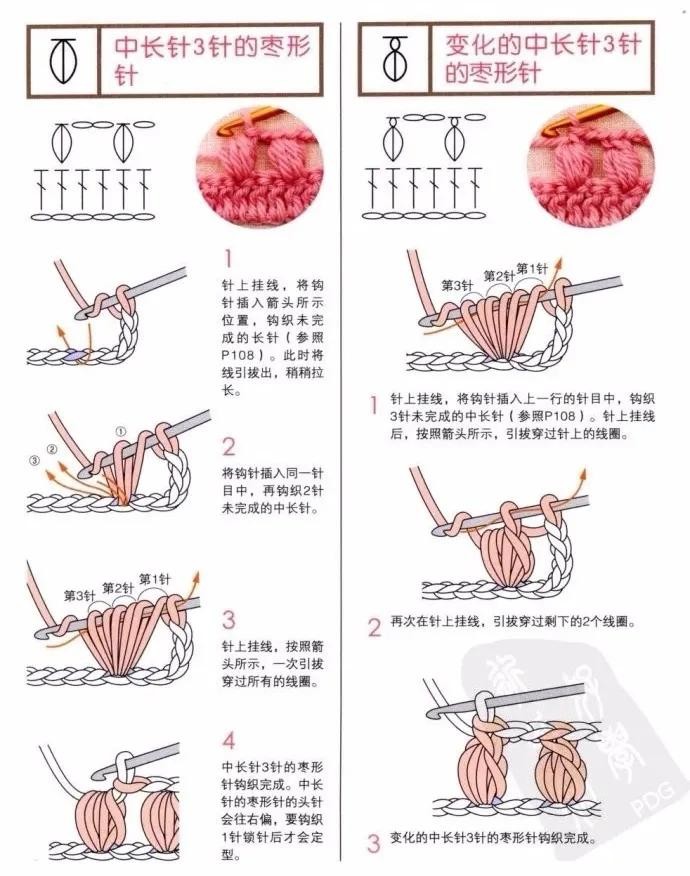 中长针3针的枣形针

1
针上挂线，将钩针插入箭头所示位置，钩织未完成的长针（参照P108）。此时将线引拔出，稍稍拉长。

①
②
③

2
将钩针插入同一针目中，再钩织2针未完成的中长针。

第3针
第2针
第1针

3
针上挂线，按照箭头所示，一次引拔穿过所有的线圈。

4
中长针3针的枣形针钩织完成。中长针的枣形针的头针会往右偏，要钩织1针锁针后才会定型。

变化的中长针3针的枣形针

第3针
第2针
第1针

1 针上挂线，将钩针插入上一行的针目中，钩织3针未完成的中长针（参照P108）。针上挂线后，按照箭头所示，引拔穿过针上的线圈。

2 再次在针上挂线，引拔穿过剩下的2个线圈。

3 变化的中长针3针的枣形针钩织完成。

PDG