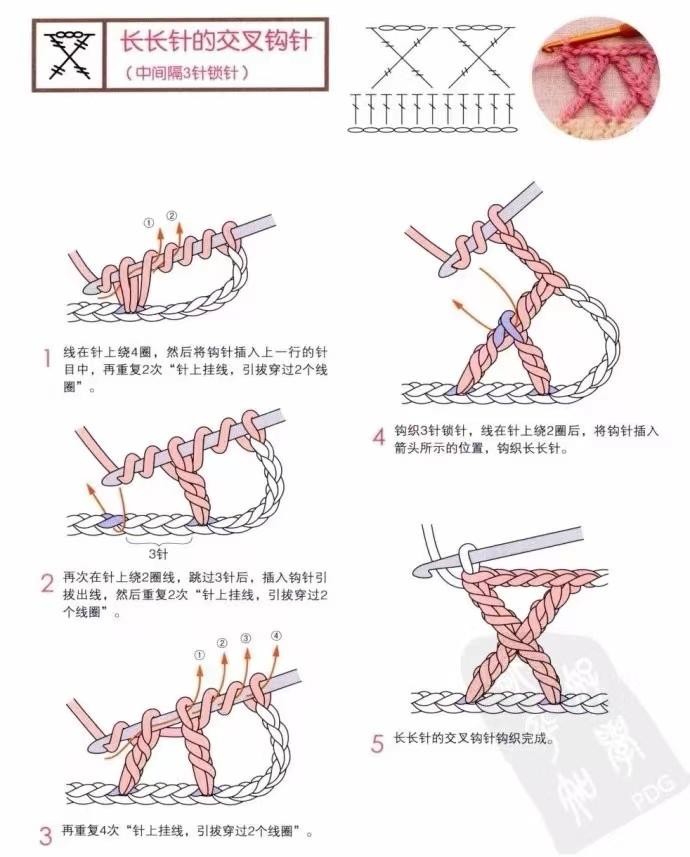 长长针的交叉钩针
（中间隔3针锁针）

① ②

1 线在针上绕4圈，然后将钩针插入上一行的针目中，再重复2次“针上挂线，引拔穿过2个线圈”。

3针

2 再次在针上绕2圈线，跳过3针后，插入钩针引拔出线，然后重复2次“针上挂线，引拔穿过2个线圈”。

① ② ③ ④

3 再重复4次“针上挂线，引拔穿过2个线圈”。

4 钩织3针锁针，线在针上绕2圈后，将钩针插入箭头所示的位置，钩织长长针。

5 长长针的交叉钩针钩织完成。

PDG