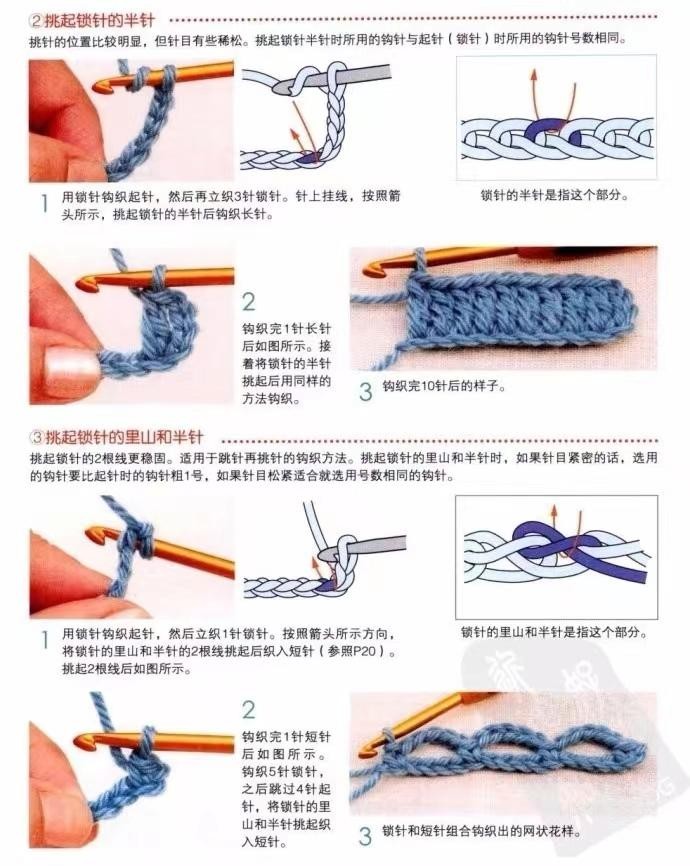 ②挑起锁针的半针

挑针的位置比较明显，但针目有些稀松。挑起锁针半针时所用的钩针与起针（锁针）时所用的钩针号数相同。

1 用锁针钩织起针，然后再立织3针锁针。针上挂线，按照箭头所示，挑起锁针的半针后钩织长针。

锁针的半针是指这个部分。

2 钩织完1针长针后如图所示。接着将锁针的半针挑起后用同样的方法钩织。

3 钩织完10针后的样子。

③挑起锁针的里山和半针

挑起锁针的2根线更稳固。适用于跳针再挑针的钩织方法。挑起锁针的里山和半针时，如果针目紧密的话，选用的钩针要比起针时的钩针粗1号，如果针目松紧适合就选用号数相同的钩针。

1 用锁针钩织起针，然后立织1针锁针。按照箭头所示方向，将锁针的里山和半针的2根线挑起后织入短针（参照P20）。挑起2根线后如图所示。

锁针的里山和半针是指这个部分。

2 钩织完1针短针后如图所示。钩织5针锁针，之后跳过4针起针，将锁针的里山和半针挑起织入短针。

3 锁针和短针组合钩织出的网状花样。