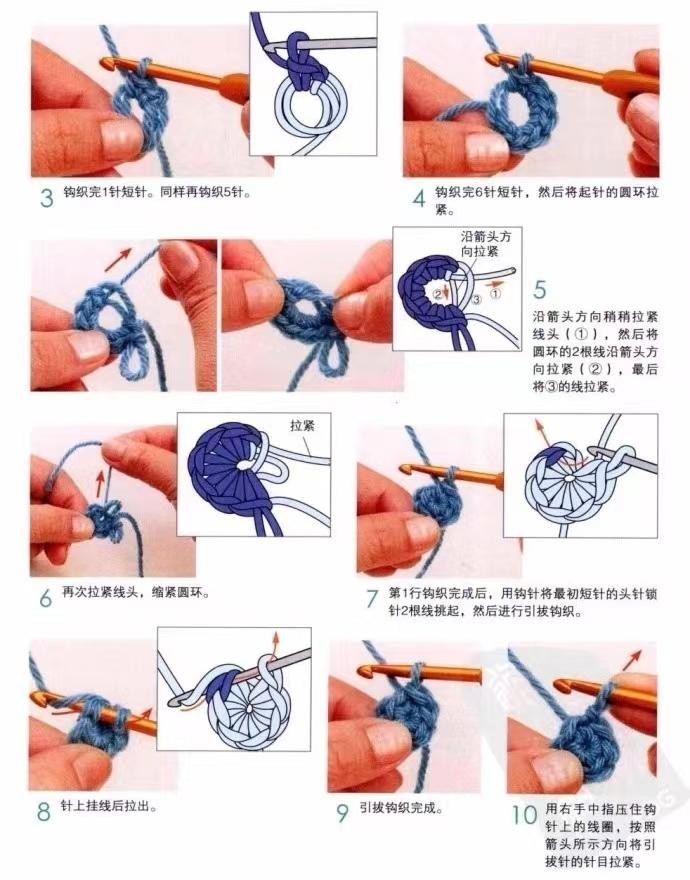 3 钩织完1针短针。同样再钩织5针。

4 钩织完6针短针，然后将起针的圆环拉紧。

沿箭头方向拉紧

② ③ ①

5 沿箭头方向稍稍拉紧线头（①），然后将圆环的2根线沿箭头方向拉紧（②），最后将③的线拉紧。

拉紧

6 再次拉紧线头，缩紧圆环。

7 第1行钩织完成后，用钩针将最初短针的头针锁针2根线挑起，然后进行引拔钩织。

8 针上挂线后拉出。

9 引拔钩织完成。

10 用右手中指压住钩针上的线圈，按照箭头所示方向将引拔针的针目拉紧。