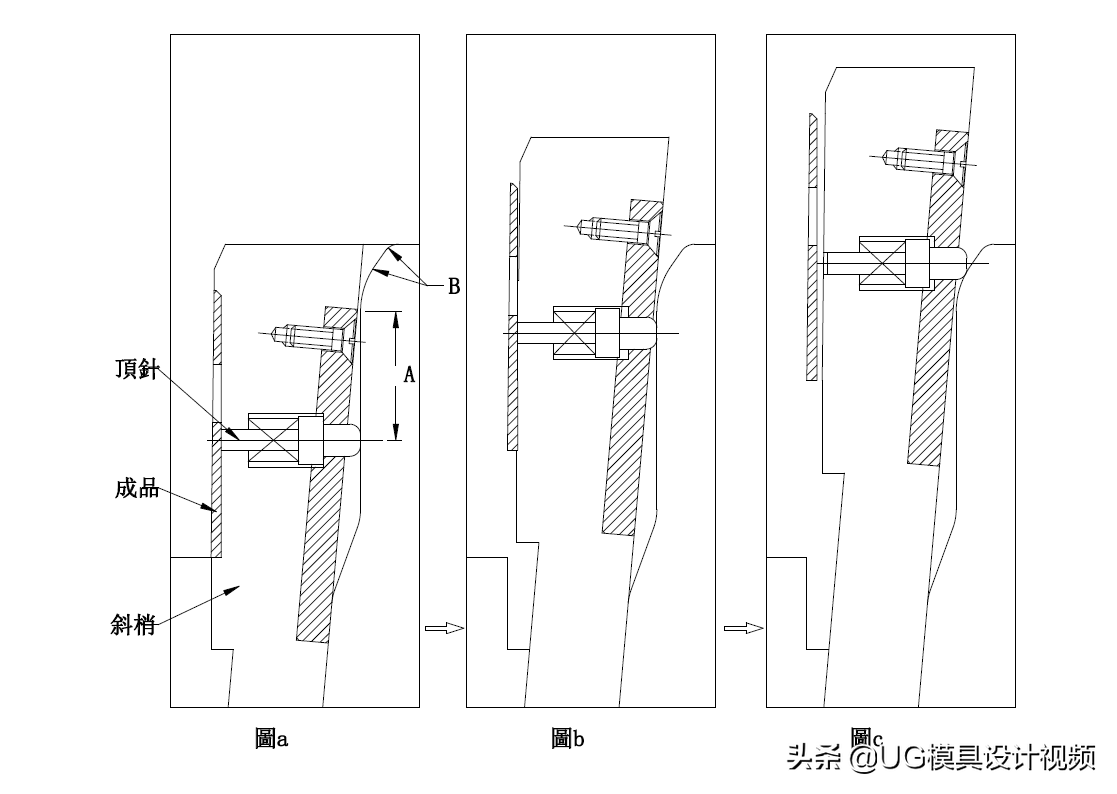 B

A

頂針

成品

斜梢

圖a

圖b

圖c

头条 @UG模具设计视频