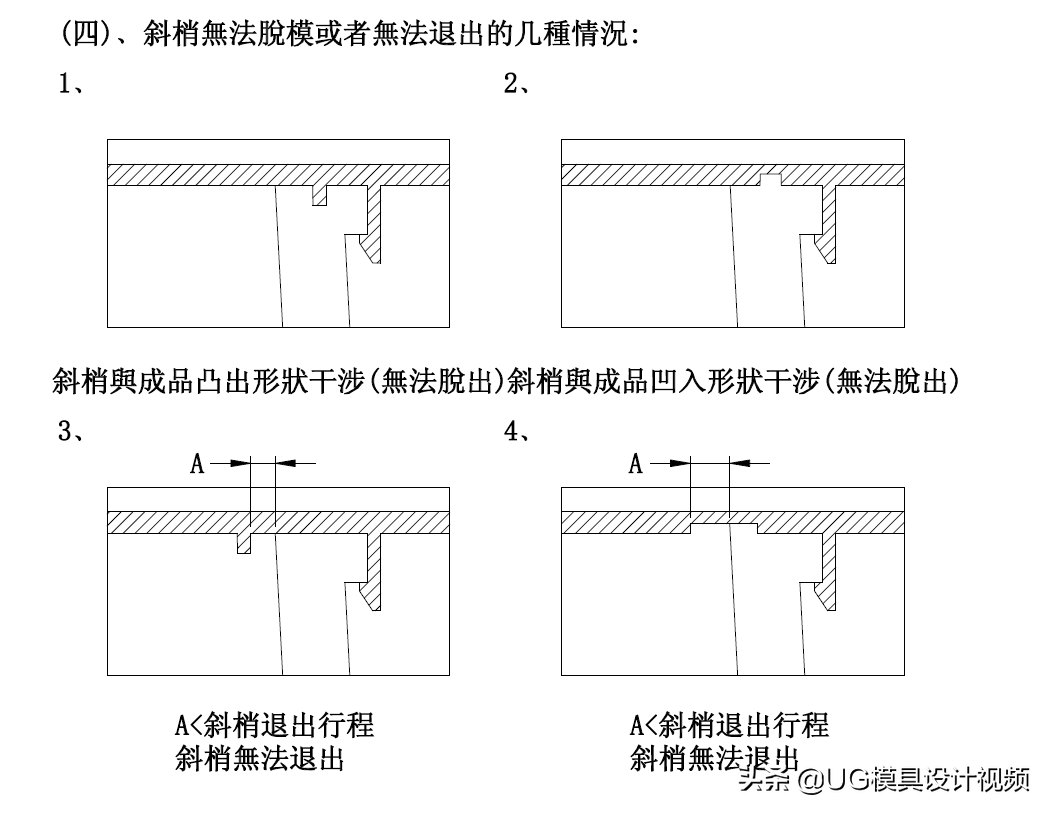 (四)、斜梢無法脫模或者無法退出的几種情況:

1、

2、

斜梢與成品凸出形狀干涉(無法脫出)斜梢與成品凹入形狀干涉(無法脫出)

3、

A

4、

A

A<斜梢退出行程
斜梢無法退出

A<斜梢退出行程
斜梢無法退出

头条 @UG模具设计视频