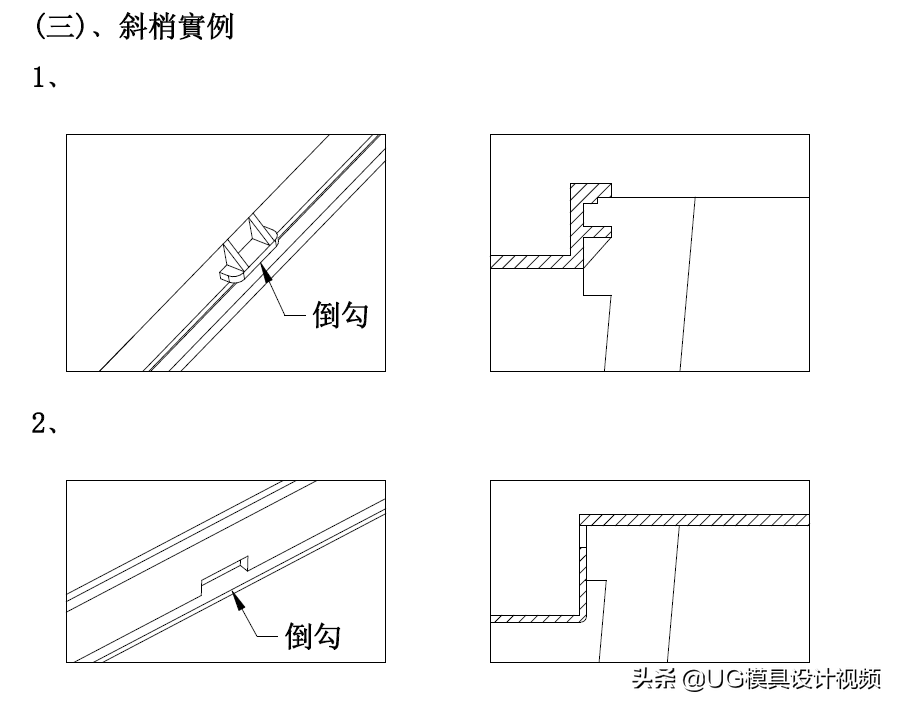 (三)、斜梢實例

1、

倒勾

2、

倒勾

头条 @UG模具设计视频