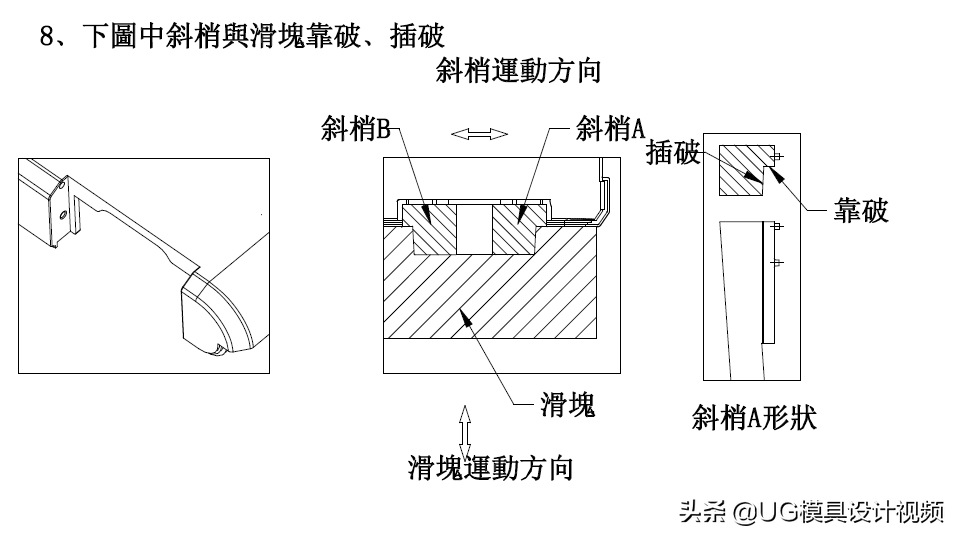 8、下圖中斜梢與滑塊靠破、插破

斜梢運動方向

斜梢B

斜梢A

插破

靠破

滑塊

斜梢A形狀

滑塊運動方向

头条 @UG模具设计视频