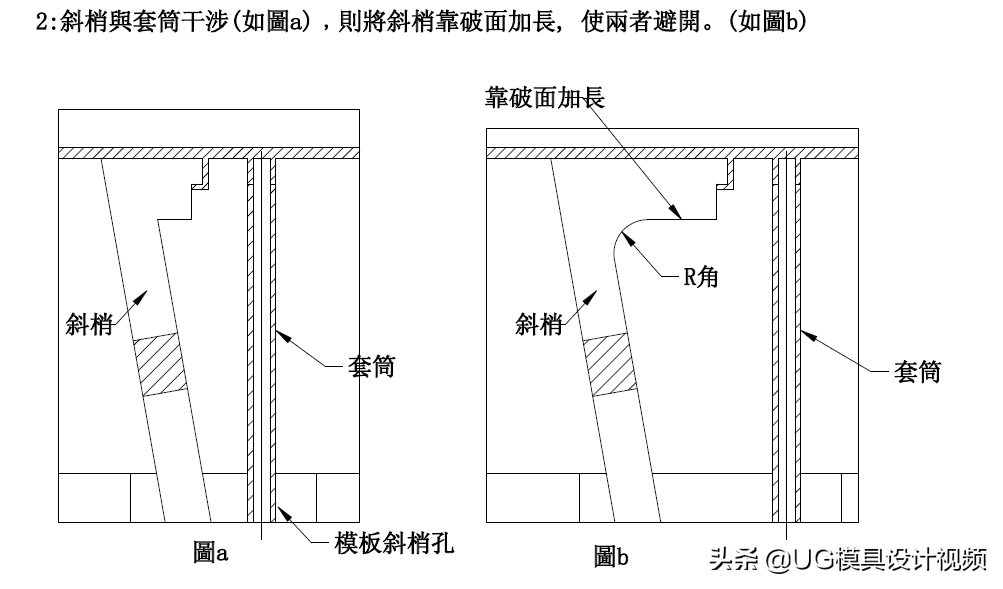 2:斜梢與套筒干涉(如圖a)，則將斜梢靠破面加長，使兩者避開。(如圖b)

斜梢

套筒

模板斜梢孔

圖a

靠破面加長

R角

斜梢

套筒

圖b

头条 @UG模具设计视频