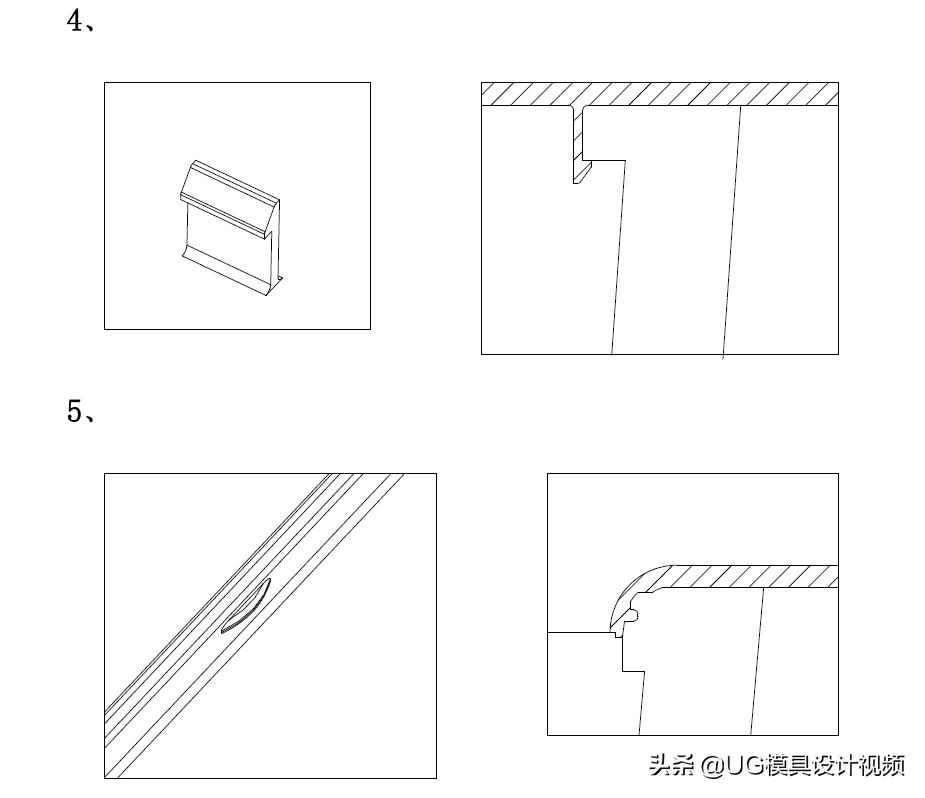 4、

5、

头条 @UG模具设计视频