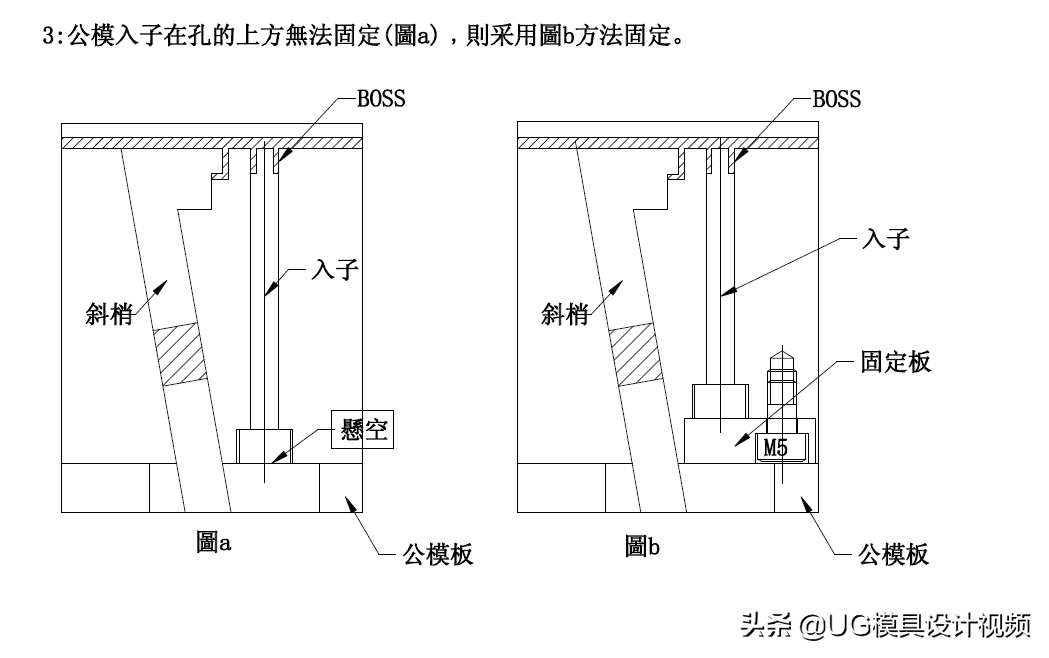 3:公模入子在孔的上方無法固定(圖a)，則采用圖b方法固定。

BOSS

入子

斜梢

懸空

圖a

公模板

BOSS

入子

斜梢

固定板

M5

圖b

公模板

头条 @UG模具设计视频