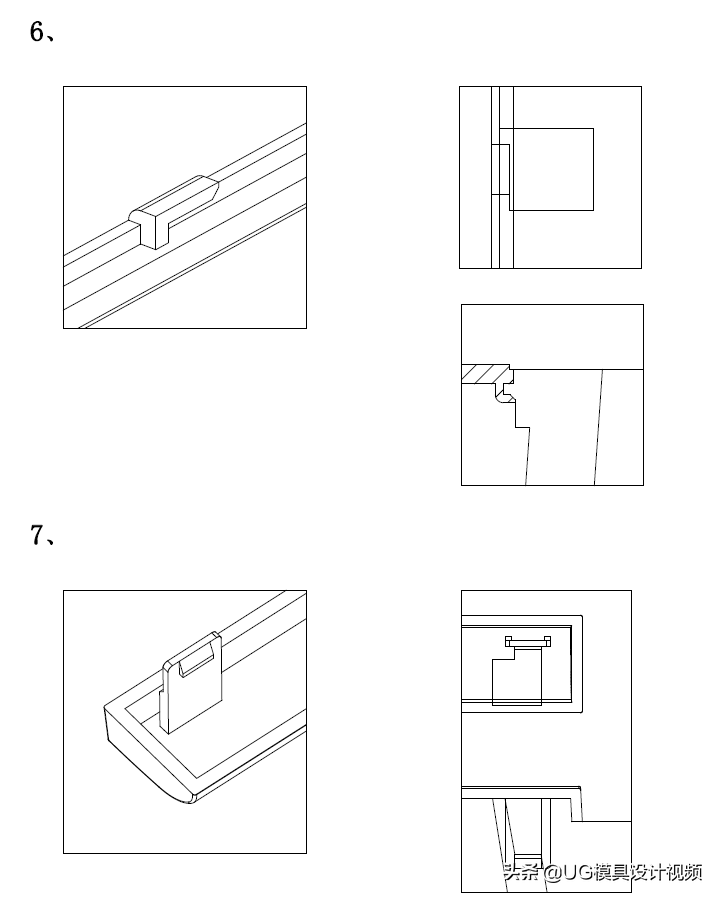 6、

7、

头条 @UG模具设计视频