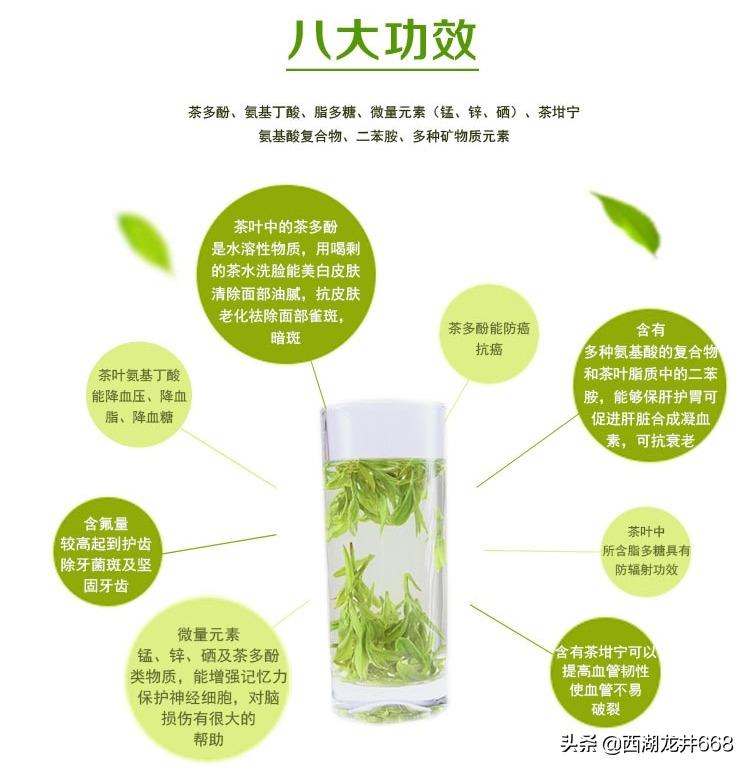 八大功效

茶多酚、氨基丁酸、脂多糖、微量元素（锰、锌、硒）、茶坩宁
氨基酸复合物、二苯胺、多种矿物质元素

茶叶中的茶多酚是水溶性物质，用喝剩的茶水洗脸能美白皮肤清除面部油腻，抗皮肤老化祛除面部雀斑，暗斑

茶多酚能防癌抗癌

含有多种氨基酸的复合物和茶叶脂质中的二苯胺，能够保肝护胃可促进肝脏合成凝血素，可抗衰老

茶叶氨基丁酸能降血压、降血脂、降血糖

含氟量较高起到护齿除牙菌斑及坚固牙齿

茶叶中所含脂多糖具有防辐射功效

微量元素锰、锌、硒及茶多酚类物质，能增强记忆力保护神经细胞，对脑损伤有很大的帮助

含有茶坩宁可以提高血管韧性使血管不易破裂

头条 @西湖龙井668