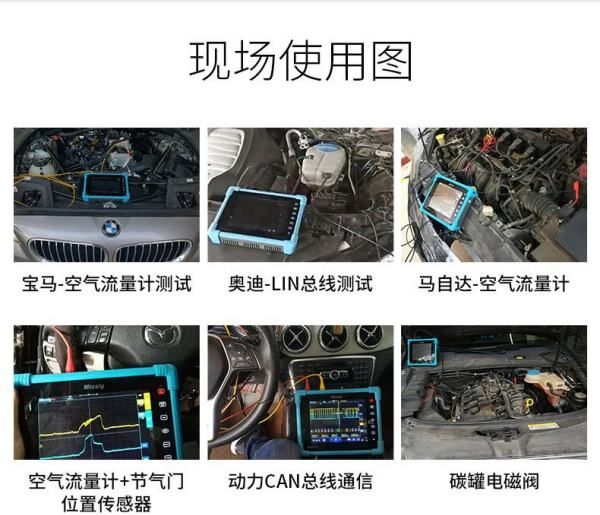 现场使用图

宝马-空气流量计测试

奥迪-LIN总线测试

马自达-空气流量计

Micsig

空气流量计+节气门位置传感器

动力CAN总线通信

碳罐电磁阀